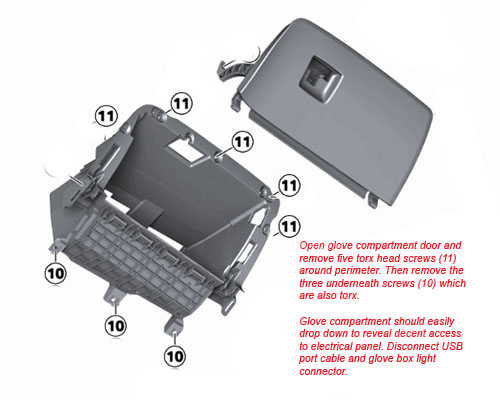 11
11
11
11
11
10
10
10

Open glove compartment door and remove five torx head screws (11) around perimeter. Then remove the three underneath screws (10) which are also torx.

Glove compartment should easily drop down to reveal decent access to electrical panel. Disconnect USB port cable and glove box light connector.