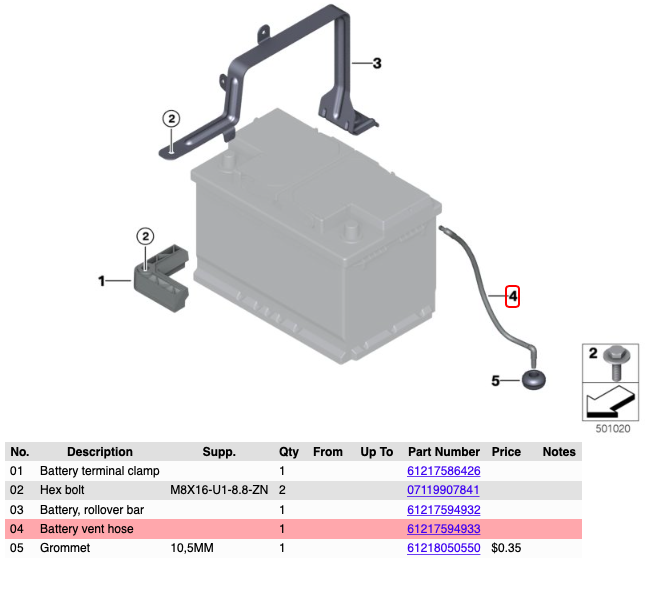 3

2

2

1

4

5

2

501020

| No. | Description | Supp. | Qty | From | Up To | Part Number | Price | Notes |
|---|---|---|---|---|---|---|---|---|
| 01 | Battery terminal clamp | | 1 | | | 61217586426 | | |
| 02 | Hex bolt | M8X16-U1-8.8-ZN | 2 | | | 07119907841 | | |
| 03 | Battery, rollover bar | | 1 | | | 61217594932 | | |
| 04 | Battery vent hose | | 1 | | | 61217594933 | | |
| 05 | Grommet | 10,5MM | 1 | | | 61218050550 | $0.35 | |