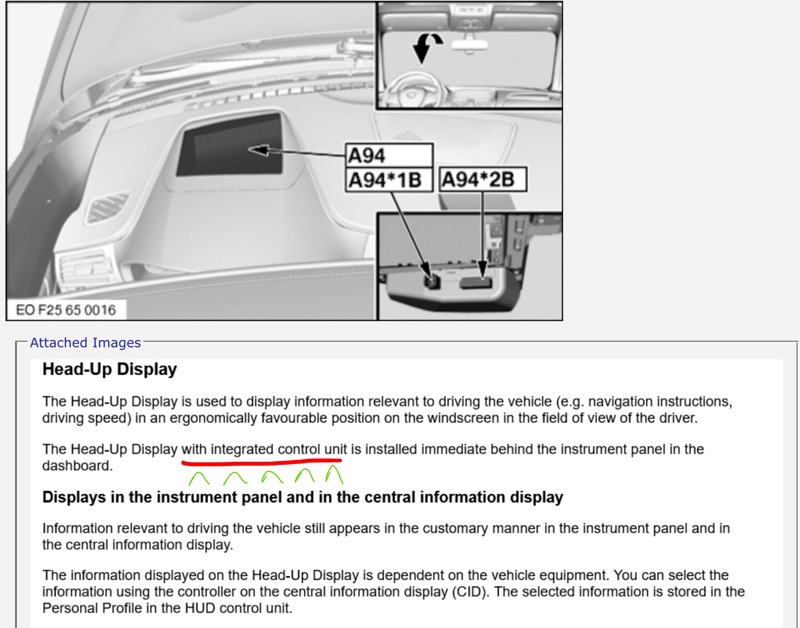 A94
A94*1B
A94*2B
EO F25 65 0016

Attached Images

Head-Up Display

The Head-Up Display is used to display information relevant to driving the vehicle (e.g. navigation instructions, driving speed) in an ergonomically favourable position on the windscreen in the field of view of the driver.

The Head-Up Display with integrated control unit is installed immediate behind the instrument panel in the dashboard.

Displays in the instrument panel and in the central information display

Information relevant to driving the vehicle still appears in the customary manner in the instrument panel and in the central information display.

The information displayed on the Head-Up Display is dependent on the vehicle equipment. You can select the information using the controller on the central information display (CID). The selected information is stored in the Personal Profile in the HUD control unit.