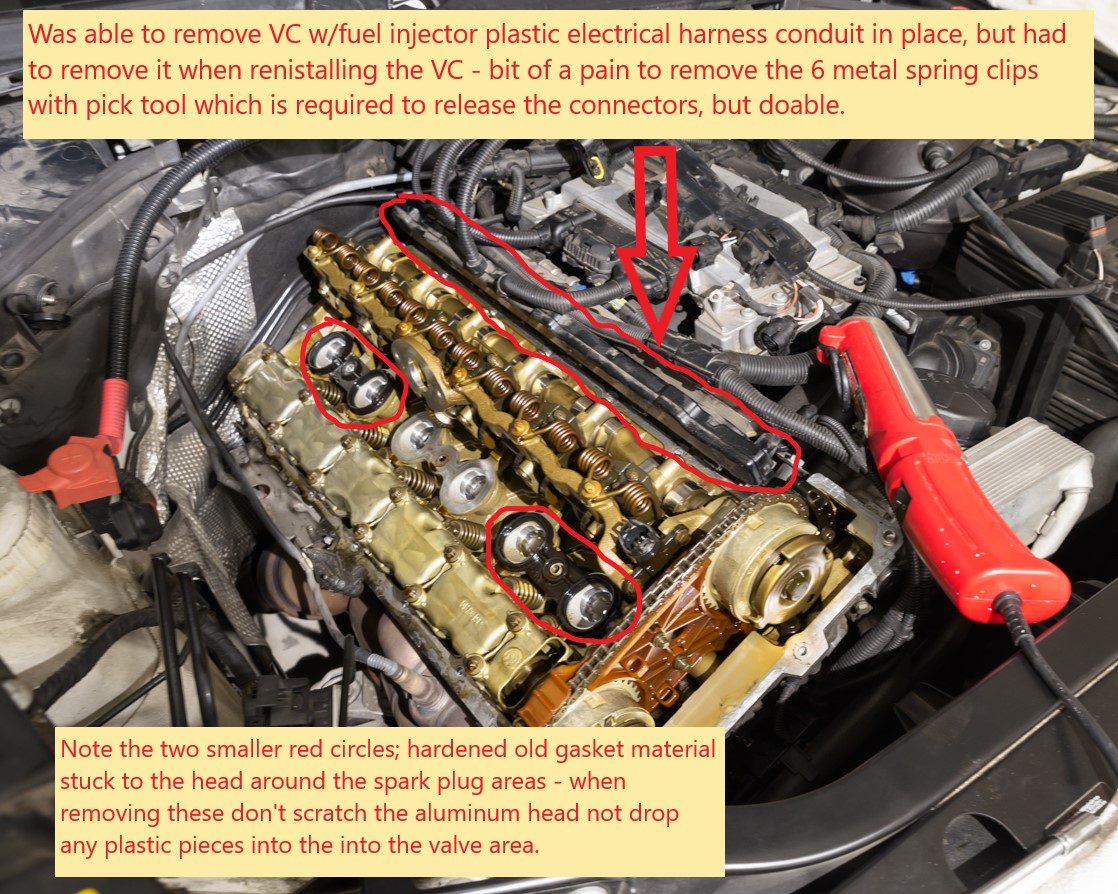 Was able to remove VC w/fuel injector plastic electrical harness conduit in place, but had to remove it when renistalling the VC - bit of a pain to remove the 6 metal spring clips with pick tool which is required to release the connectors, but doable.

Note the two smaller red circles; hardened old gasket material stuck to the head around the spark plug areas - when removing these don't scratch the aluminum head not drop any plastic pieces into the into the valve area.