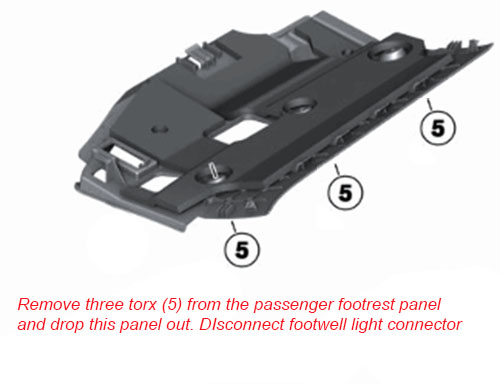 5

5

5

Remove three torx (5) from the passenger footrest panel and drop this panel out. DIsconnect footwell light connector